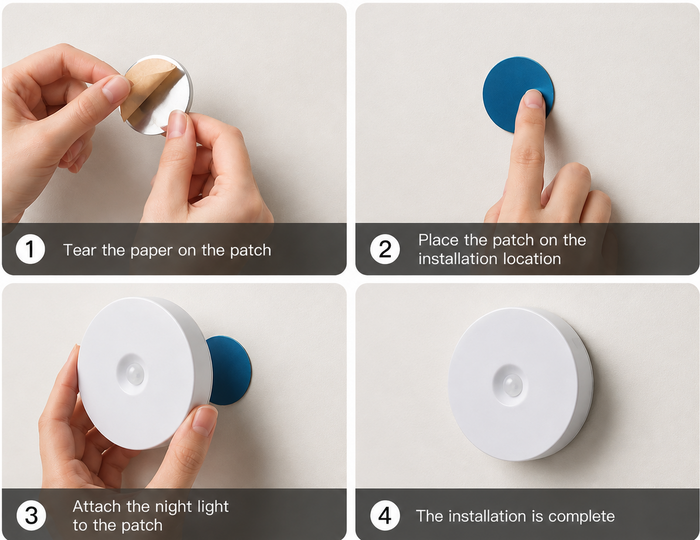 1 Tear the paper on the patch

2 Place the patch on the installation location

3 Attach the night light to the patch

4 The installation is complete